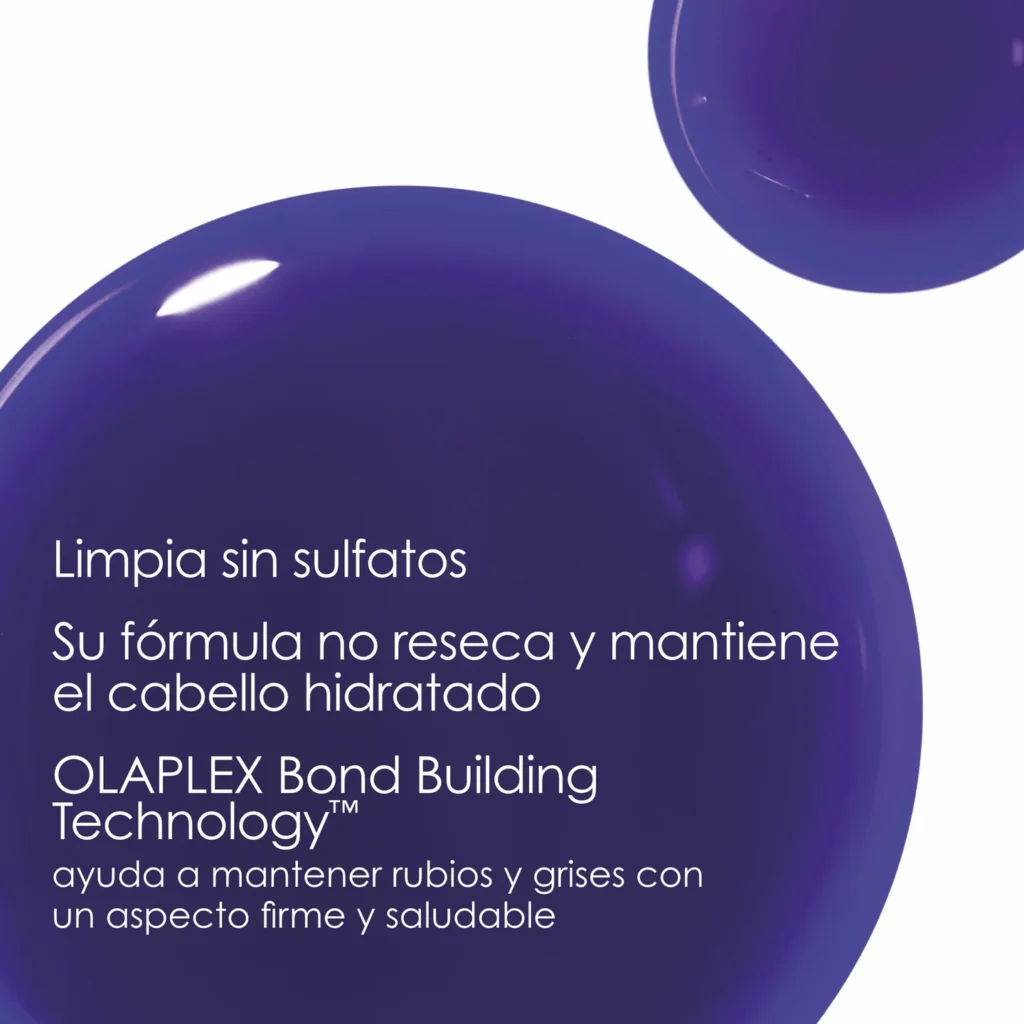 Limpia sin sulfatos

Su fórmula no reseca y mantiene el cabello hidratado

OLAPLEX Bond Building Technology™
ayuda a mantener rubios y grises con un aspecto firme y saludable